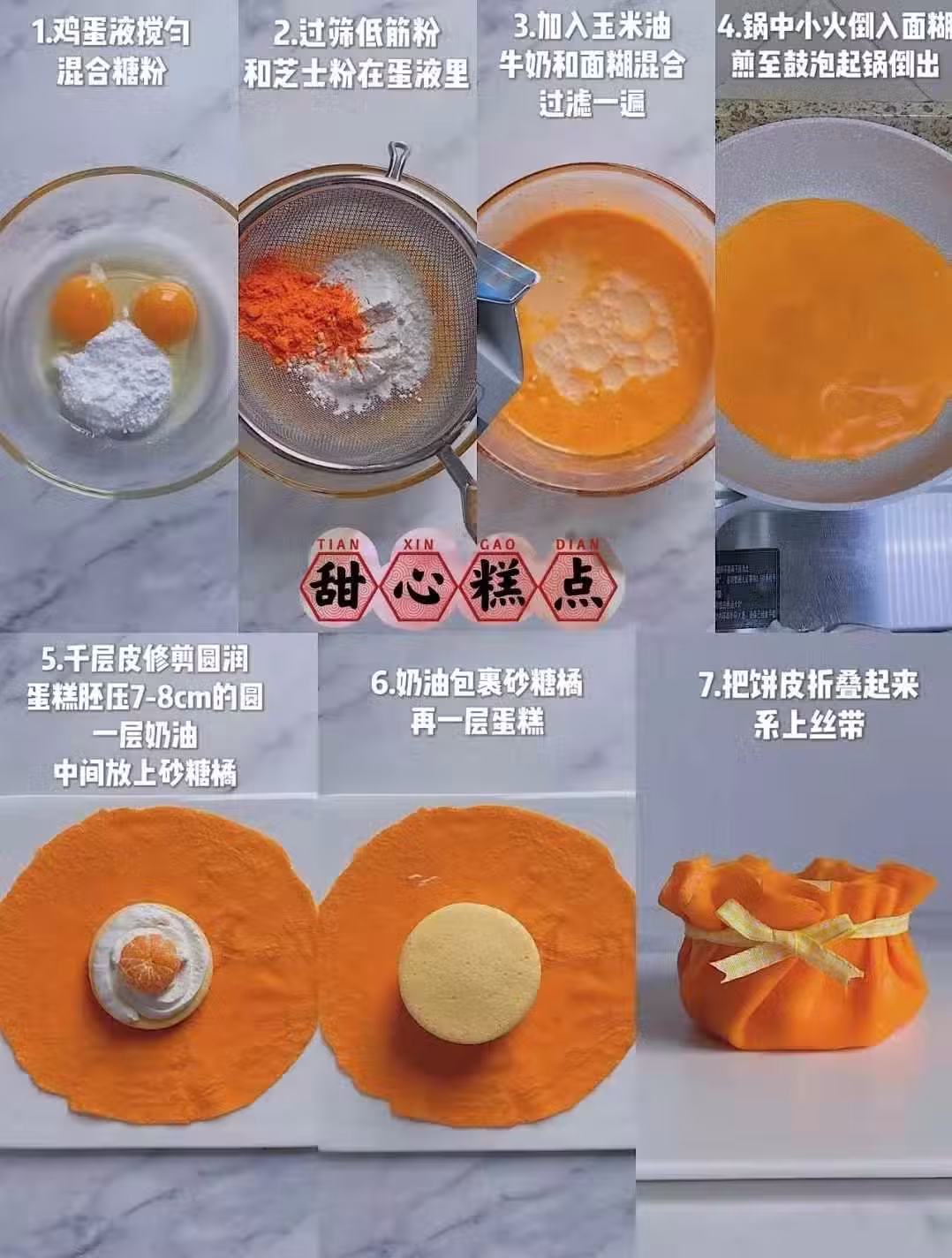 1.鸡蛋液搅匀
混合糖粉

2.过筛低筋粉
和芝士粉在蛋液里

3.加入玉米油
牛奶和面糊混合
过滤一遍

4.锅中小火倒入面糊
煎至鼓泡起锅倒出

TIAN XIN GAO DIAN
甜心糕点

5.千层皮修剪圆润
蛋糕胚压7-8cm的圆
一层奶油
中间放上砂糖橘

6.奶油包裹砂糖橘
再一层蛋糕

7.把饼皮折叠起来
系上丝带