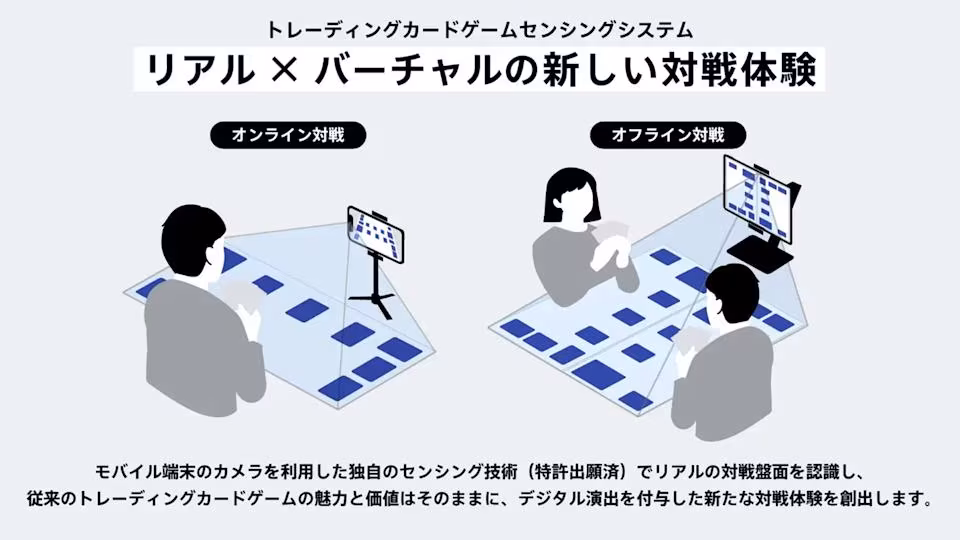 トレーディングカードゲームセンシングシステム

リアル × バーチャルの新しい対戦体験

オンライン対戦

オフライン対戦

モバイル端末のカメラを利用した独自のセンシング技術（特許出願済）でリアルの対戦盤面を認識し、従来のトレーディングカードゲームの魅力と価値はそのままに、デジタル演出を付与した新たな対戦体験を創出します。