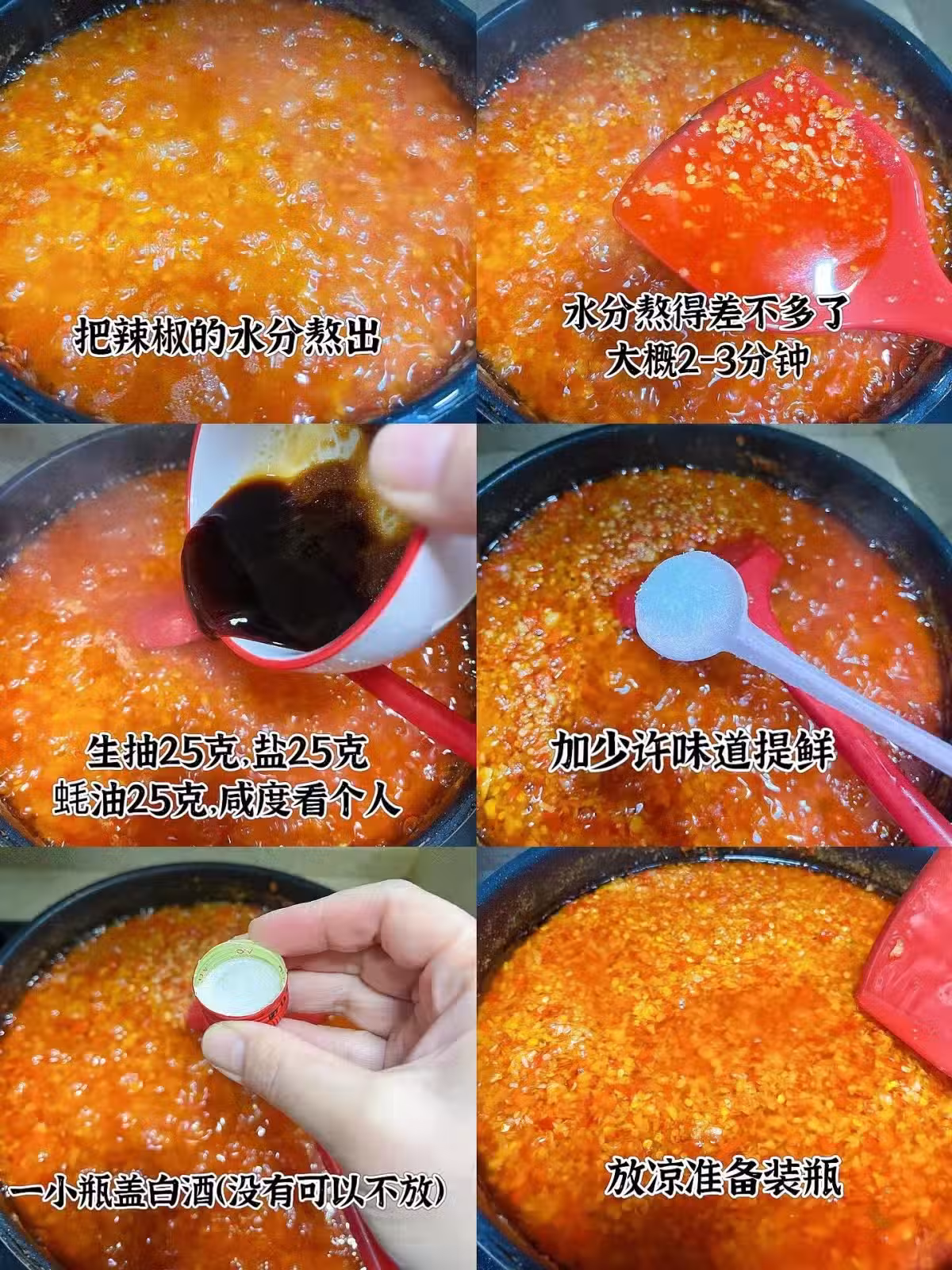 把辣椒的水分熬出

水分熬得差不多了
大概2-3分钟

生抽25克,盐25克
蚝油25克,咸度看个人

加少许味道提鲜

一小瓶盖白酒(没有可以不放)

放凉准备装瓶